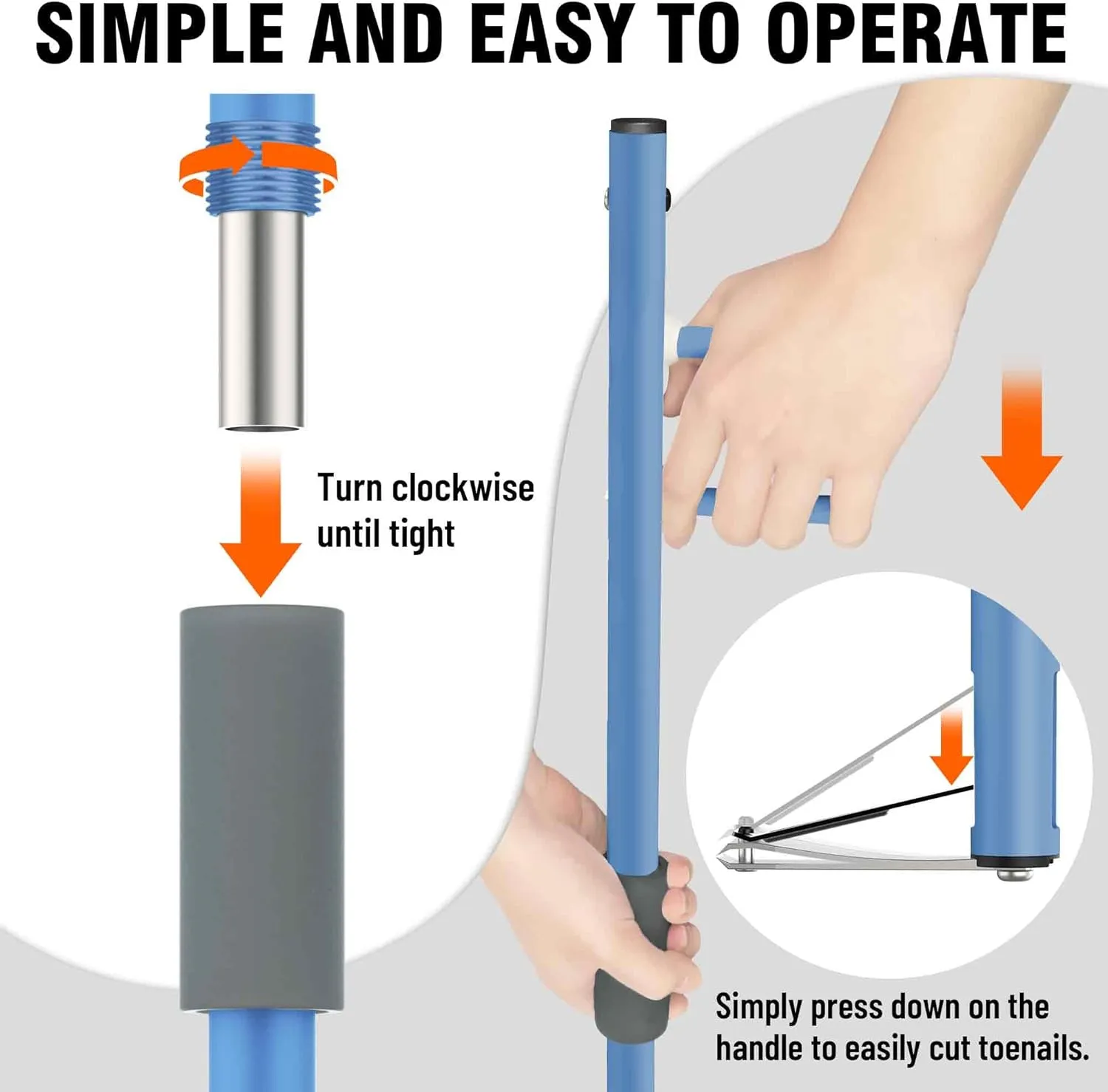 SIMPLE AND EASY TO OPERATE

Turn clockwise until tight

Simply press down on the handle to easily cut toenails.