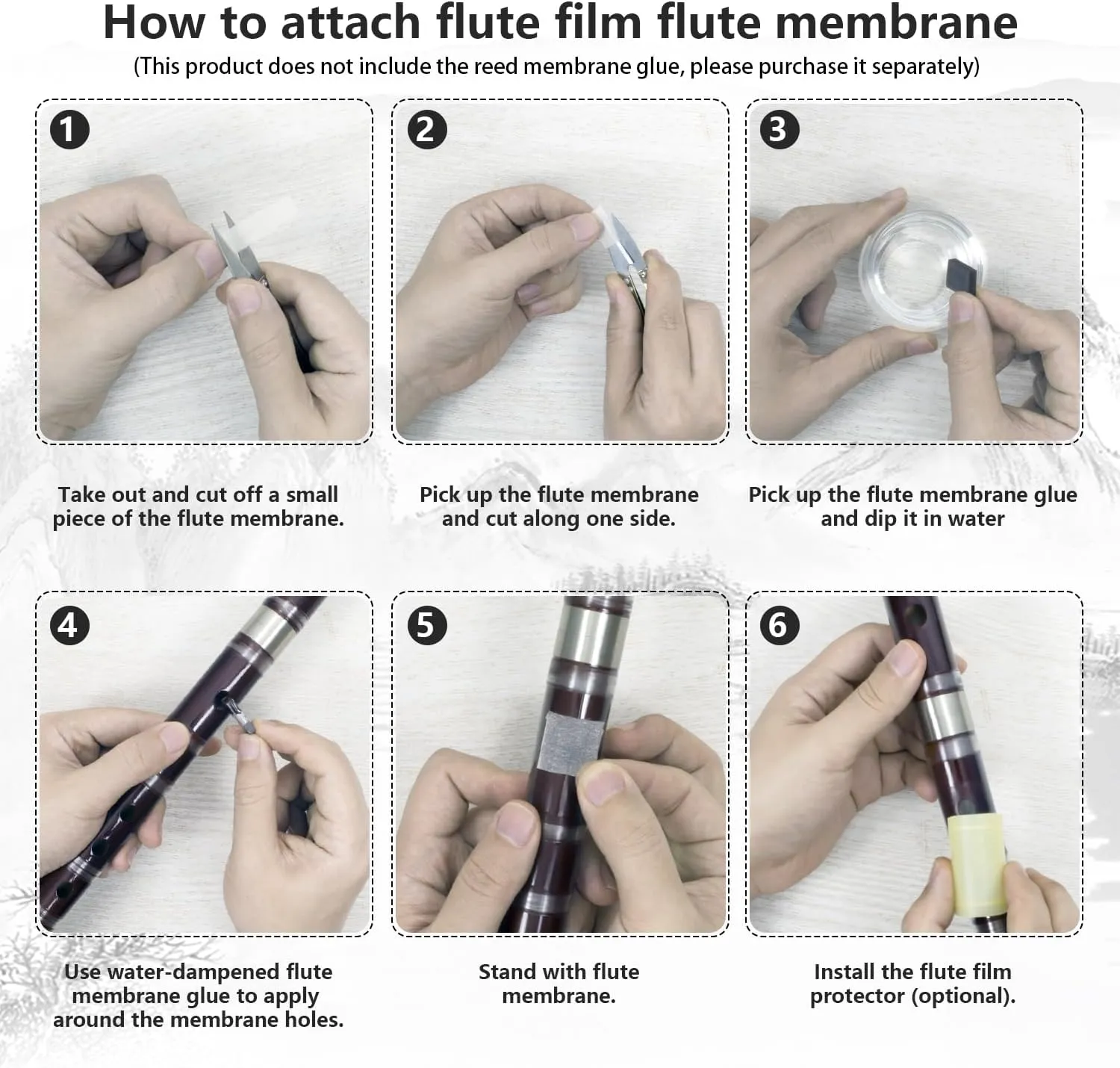 How to attach flute film flute membrane

(This product does not include the reed membrane glue, please purchase it separately)

1

Take out and cut off a small piece of the flute membrane.

2

Pick up the flute membrane and cut along one side.

3

Pick up the flute membrane glue and dip it in water

4

Use water-dampened flute membrane glue to apply around the membrane holes.

5

Stand with flute membrane.

6

Install the flute film protector (optional).